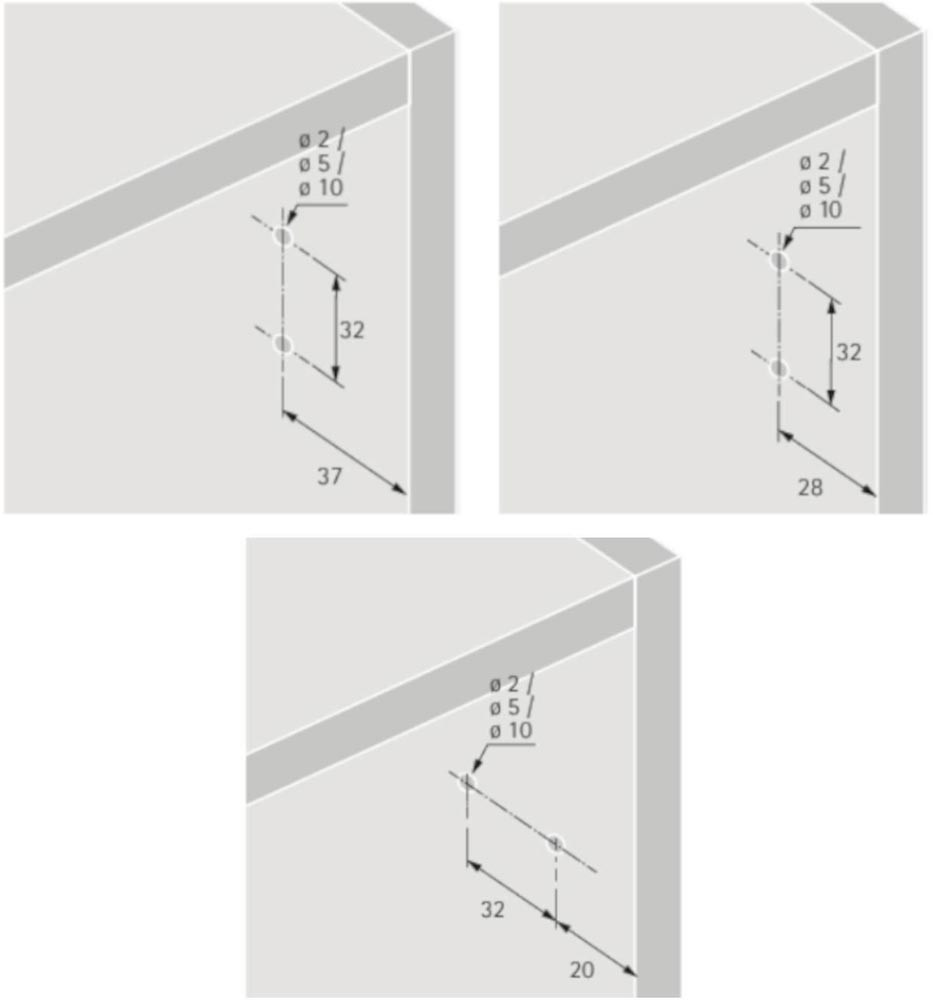 ø 2 /
ø 5 /
ø 10

32

37

ø 2 /
ø 5 /
ø 10

32

28

ø 2 /
ø 5 /
ø 10

32

20