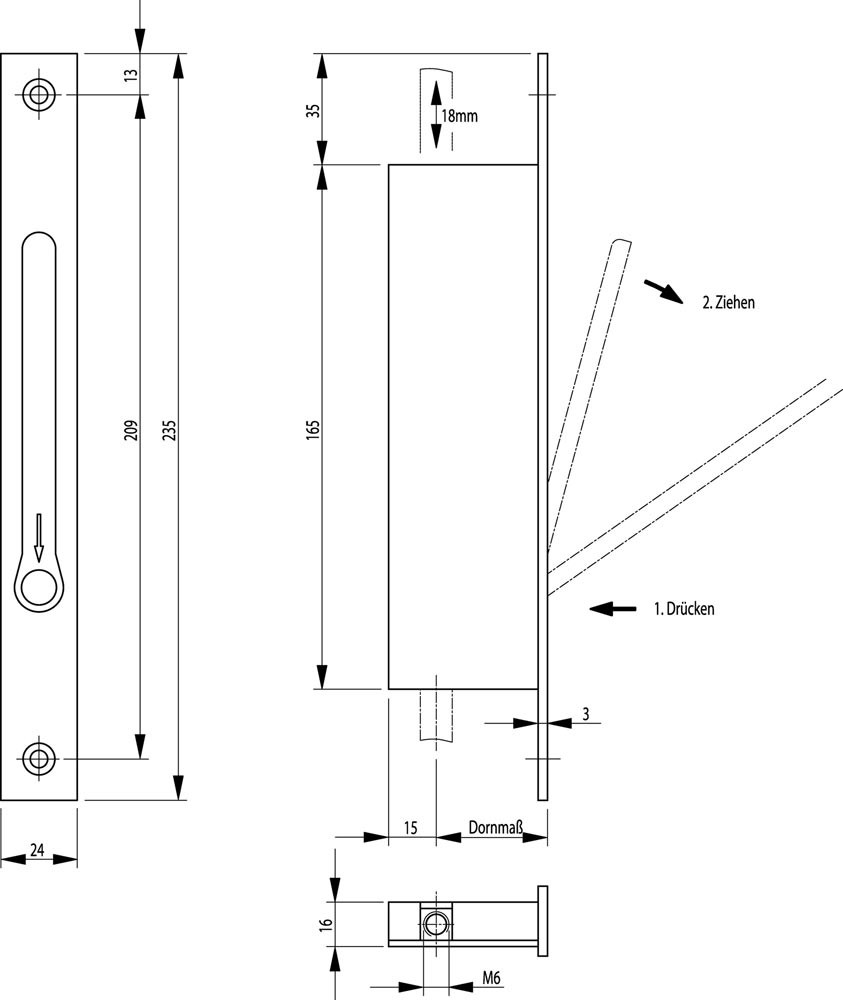 13
209
235
24
35
18mm
165
2. Ziehen
1. Drücken
3
15
Dornmaß
16
M6