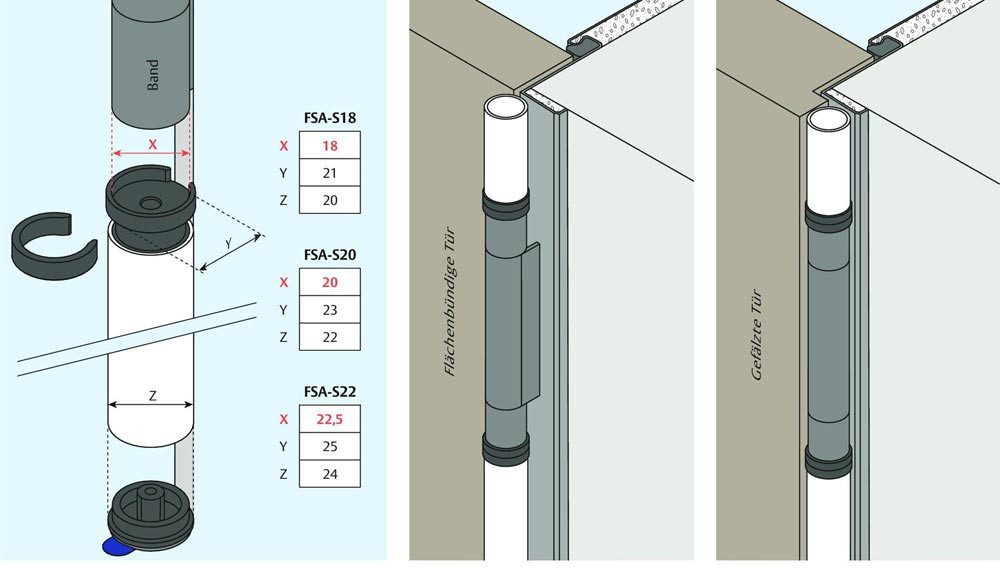 Band

X

Y

Z

FSA-S18

| X | 18 |
|---|---|
| Y | 21 |
| Z | 20 |

FSA-S20

| X | 20 |
|---|---|
| Y | 23 |
| Z | 22 |

FSA-S22

| X | 22,5 |
|---|---|
| Y | 25 |
| Z | 24 |

Flächenbündige Tür

Gefälzte Tür