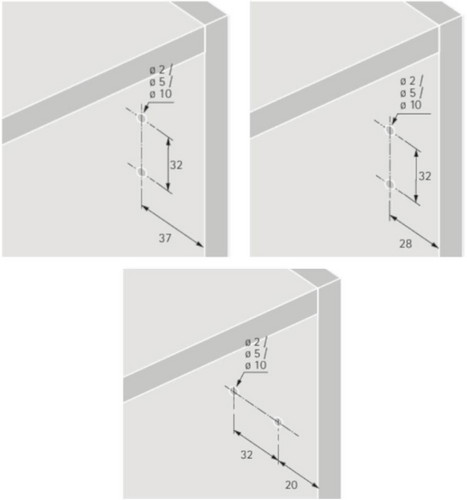 ø 2 /
ø 5 /
ø 10

32

37

ø 2 /
ø 5 /
ø 10

32

28

ø 2 /
ø 5 /
ø 10

32

20