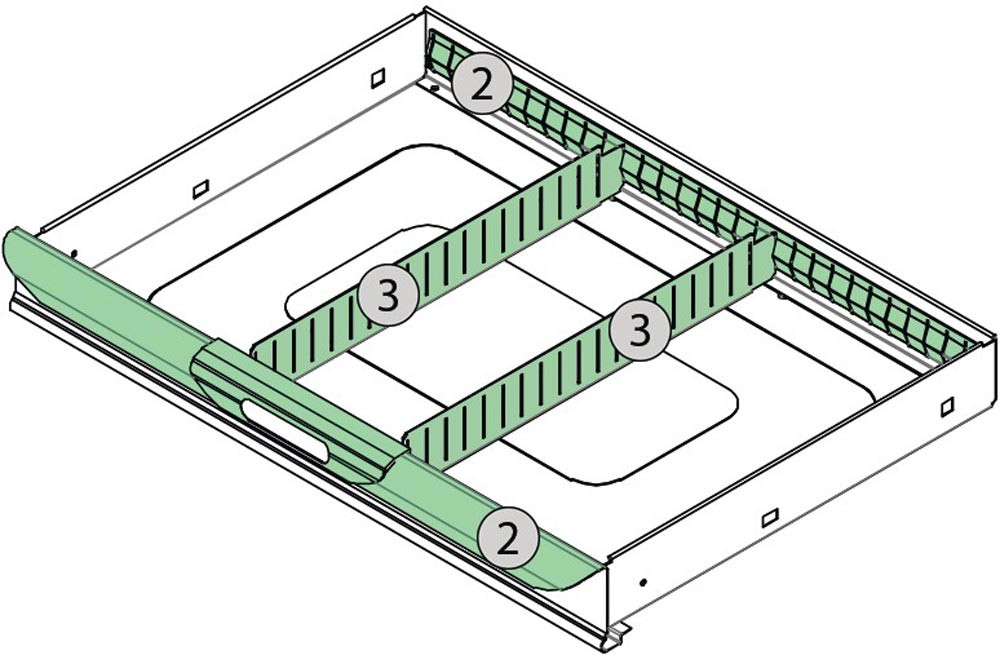 2
3
3
2