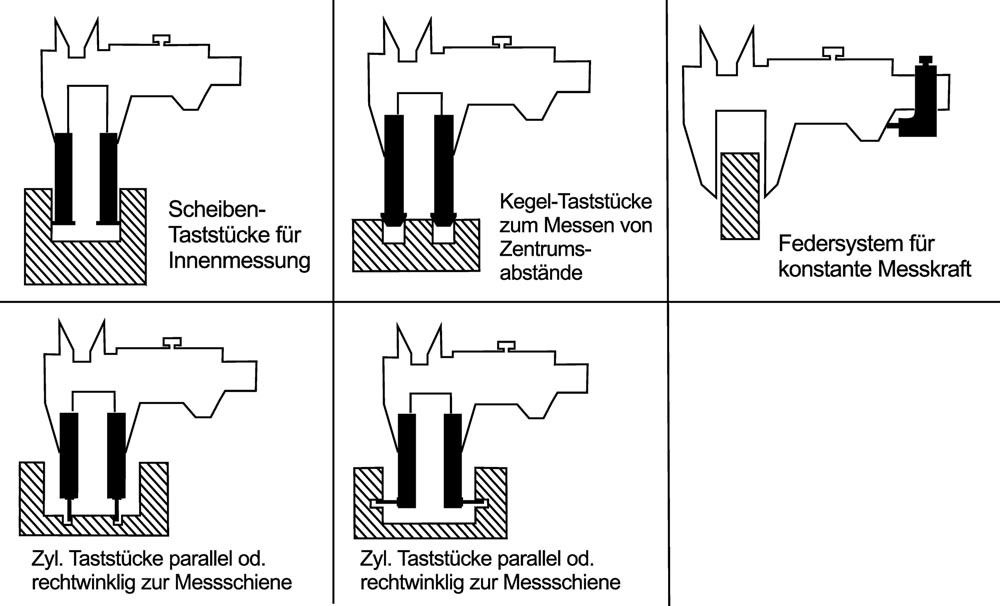 Scheiben-Taststücke für Innenmessung

Kegel-Taststücke zum Messen von Zentrumsabstände

Federsystem für konstante Messkraft

Zyl. Taststücke parallel od. rechtwinklig zur Messschiene

Zyl. Taststücke parallel od. rechtwinklig zur Messschiene